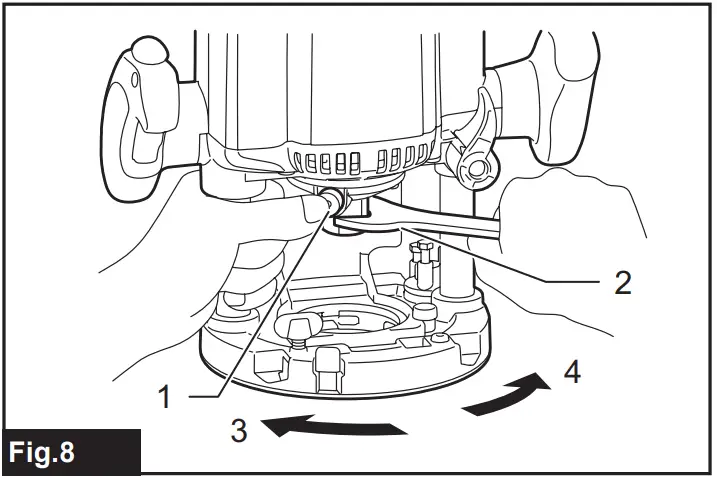 2

4

1

3

Fig.8