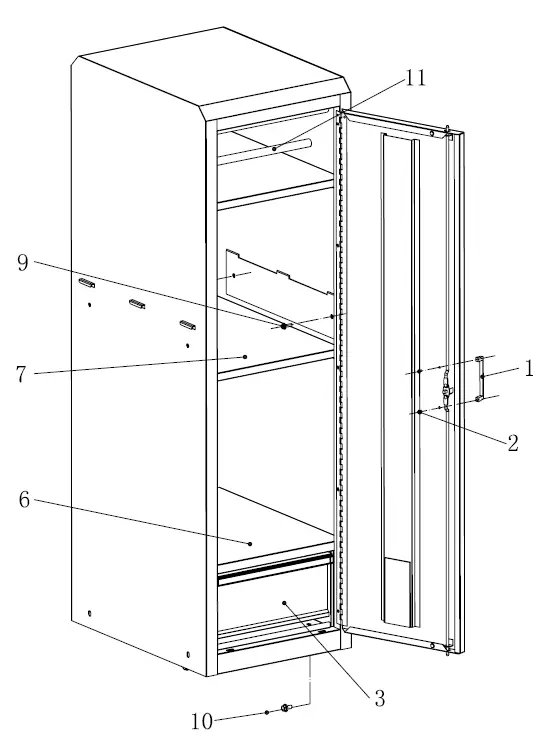 11
9
7
1
2
6
3
10