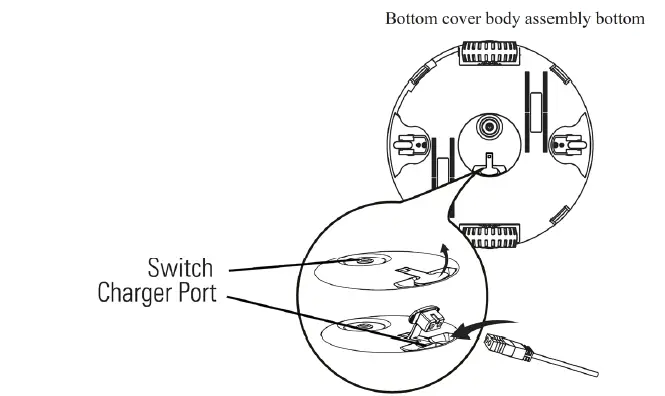 Bottom cover body assembly bottom

Switch
Charger Port