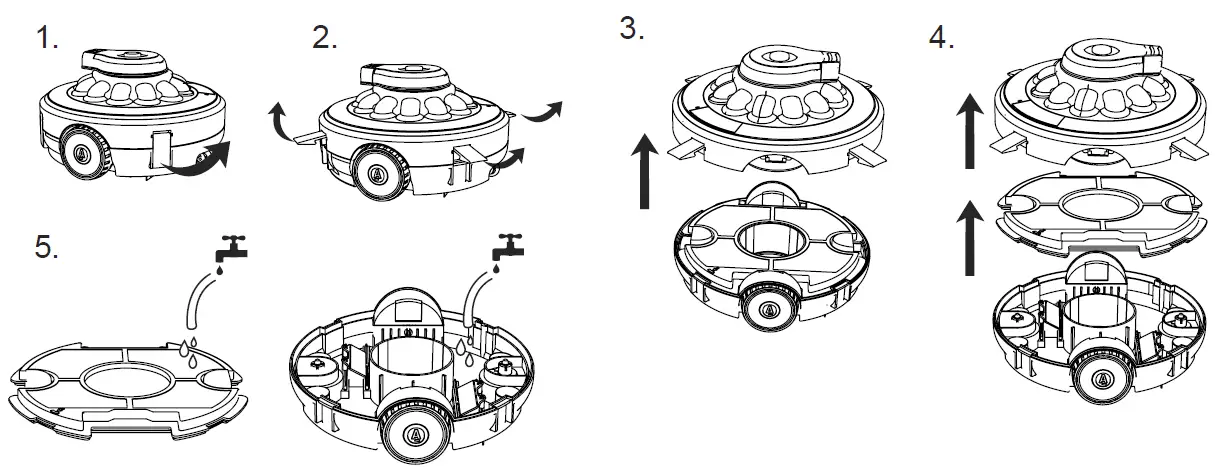 1.

2.

3.

4.

5.