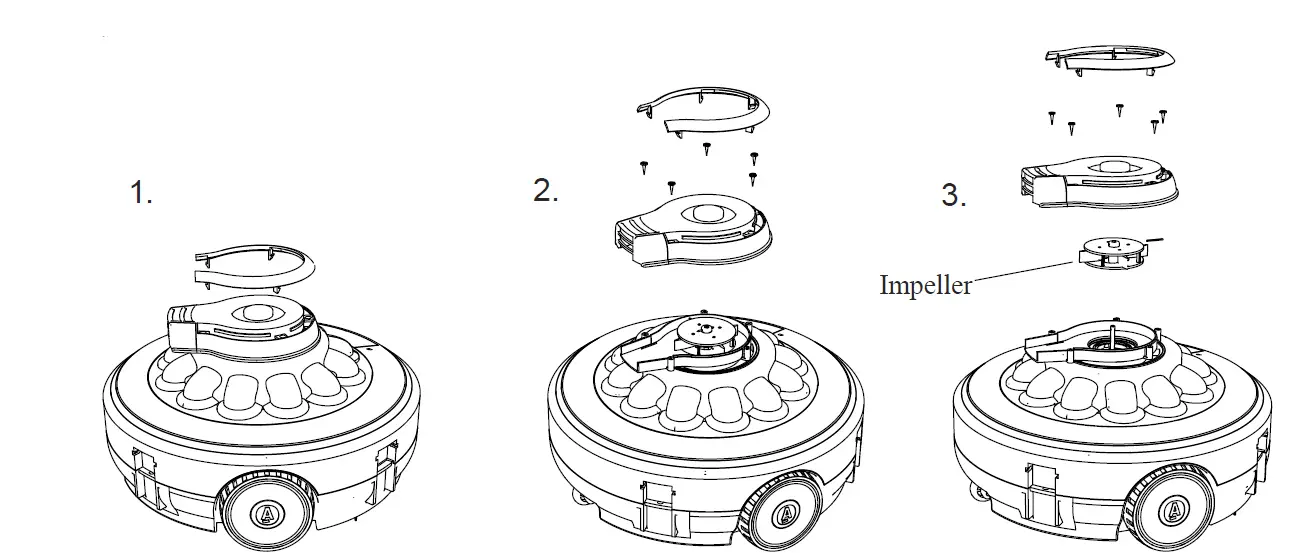 1.

2.

3.

Impeller