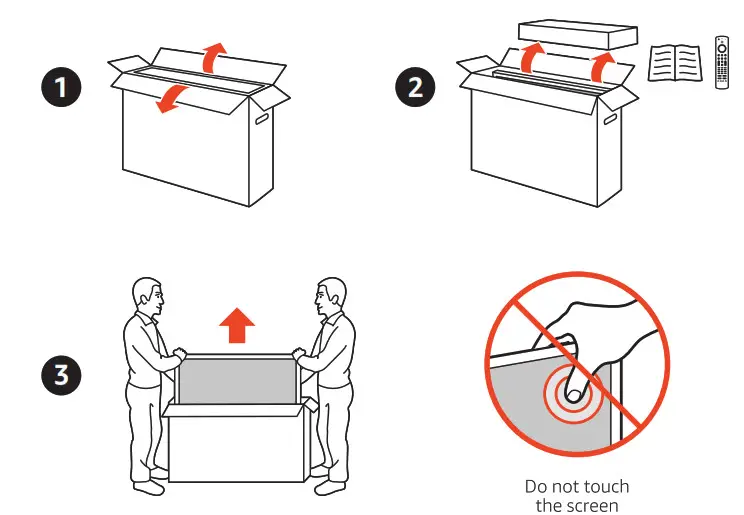 1

2

3

Do not touch the screen