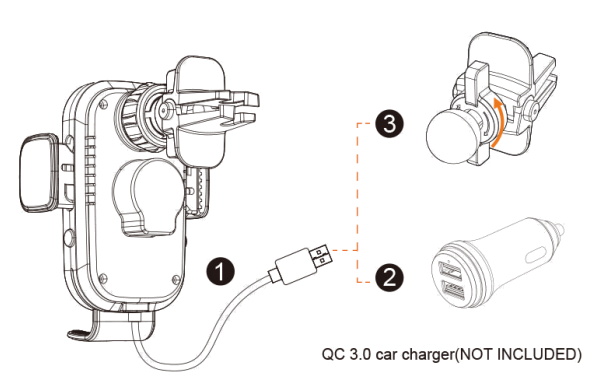 3

1

2

QC 3.0 car charger(NOT INCLUDED)