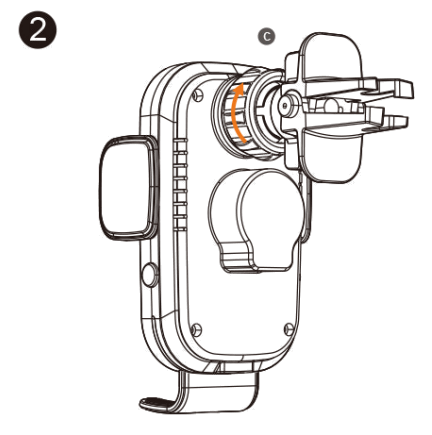 2

C