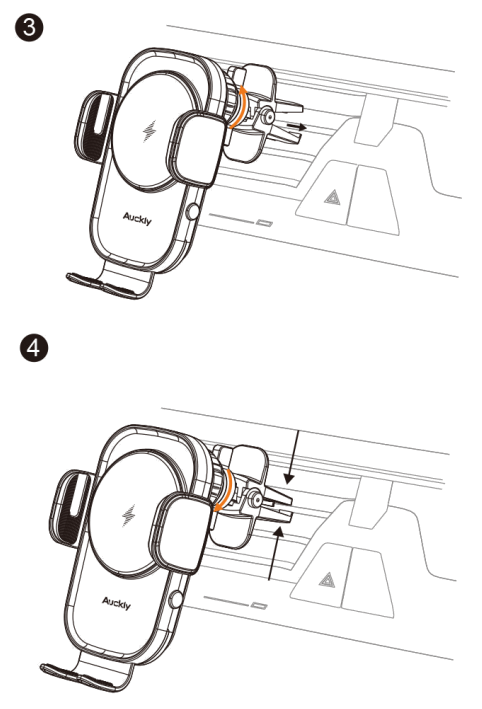 3

Auckly

4

Auckly