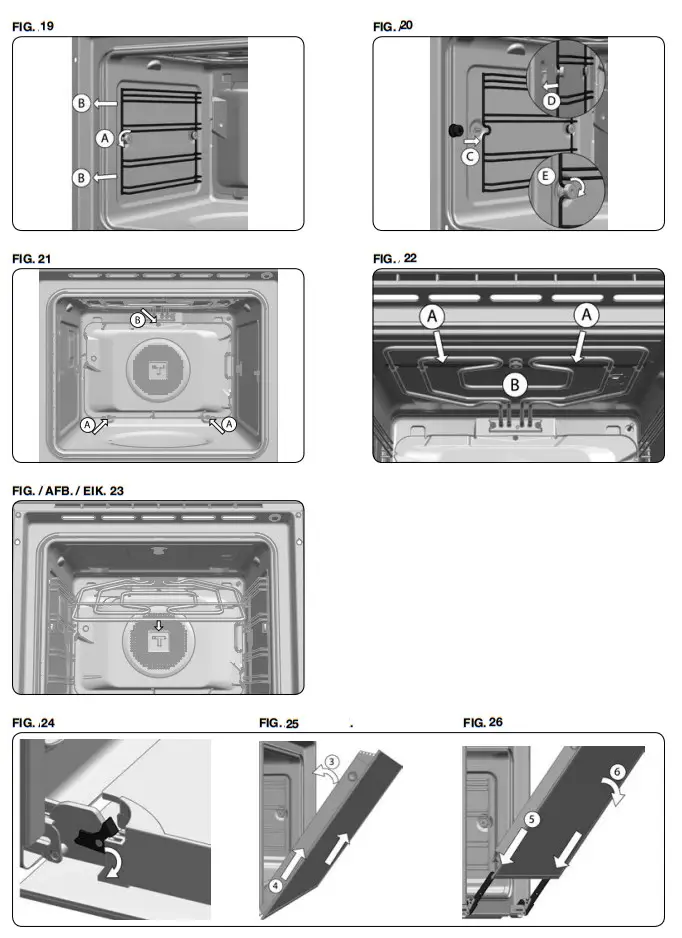 FIG. 19

B

A

B

FIG. 20

D

C

E

FIG. 21

B

A

A

FIG. 22

A

A

B

FIG. / AFB. / EIK. 23

FIG. 24

FIG. 25

3

4

FIG. 26

6

5