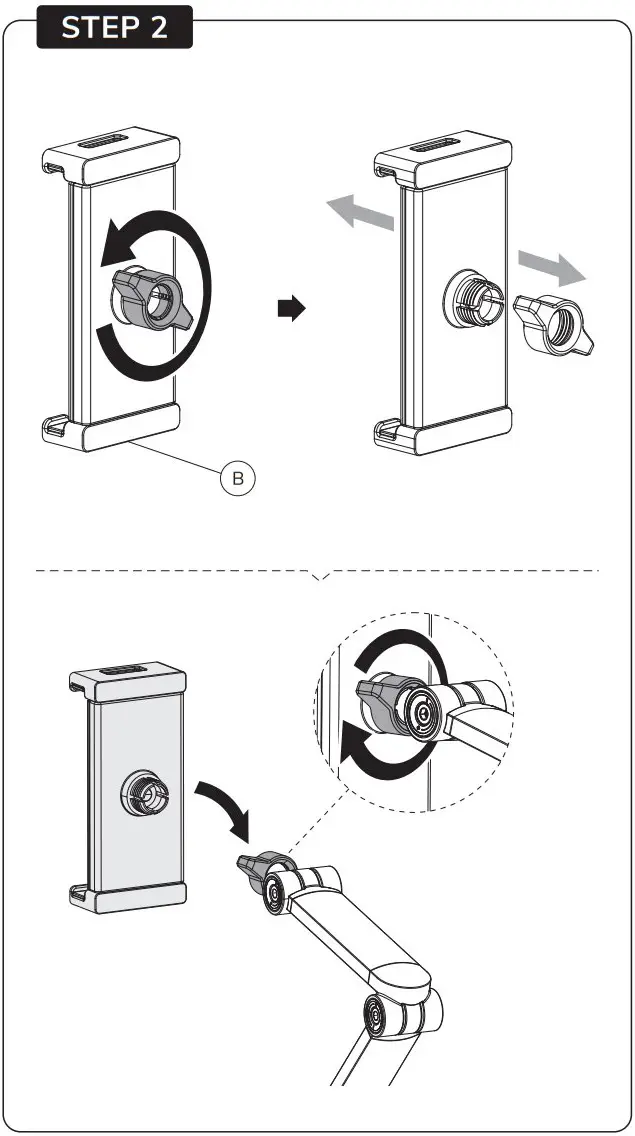 STEP 2

B