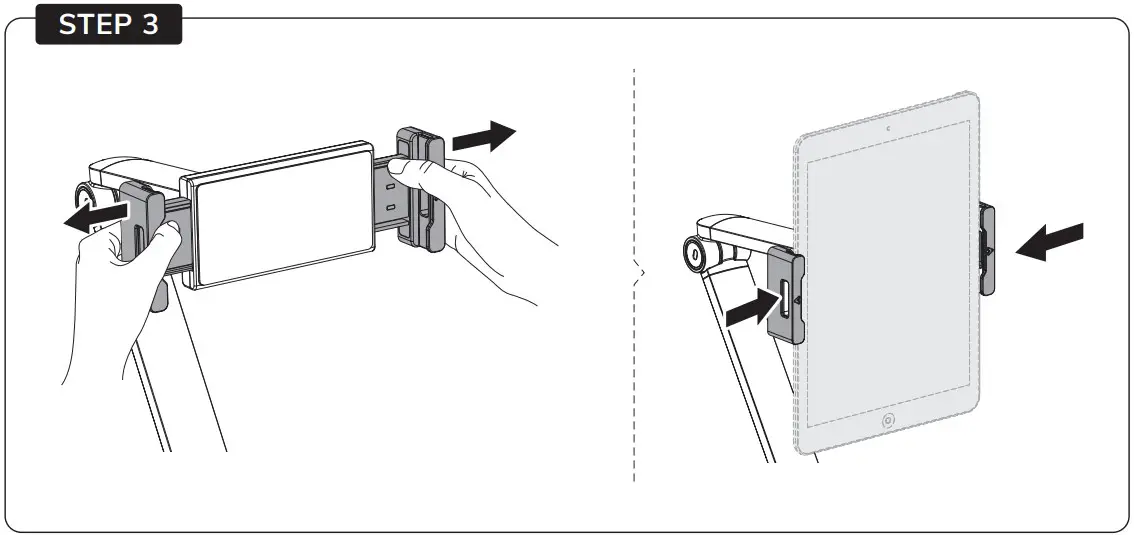 STEP 3