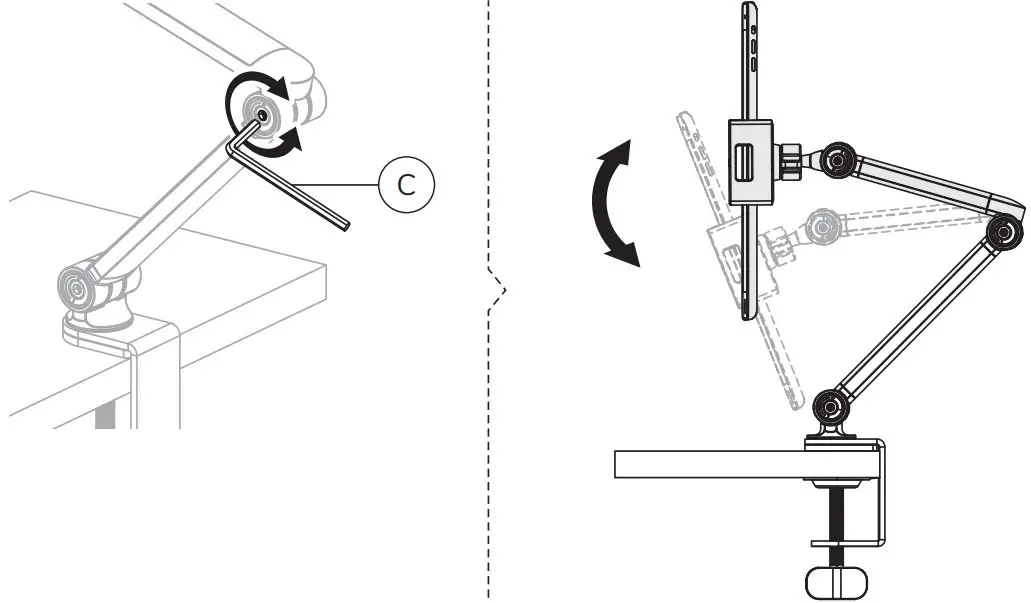 C