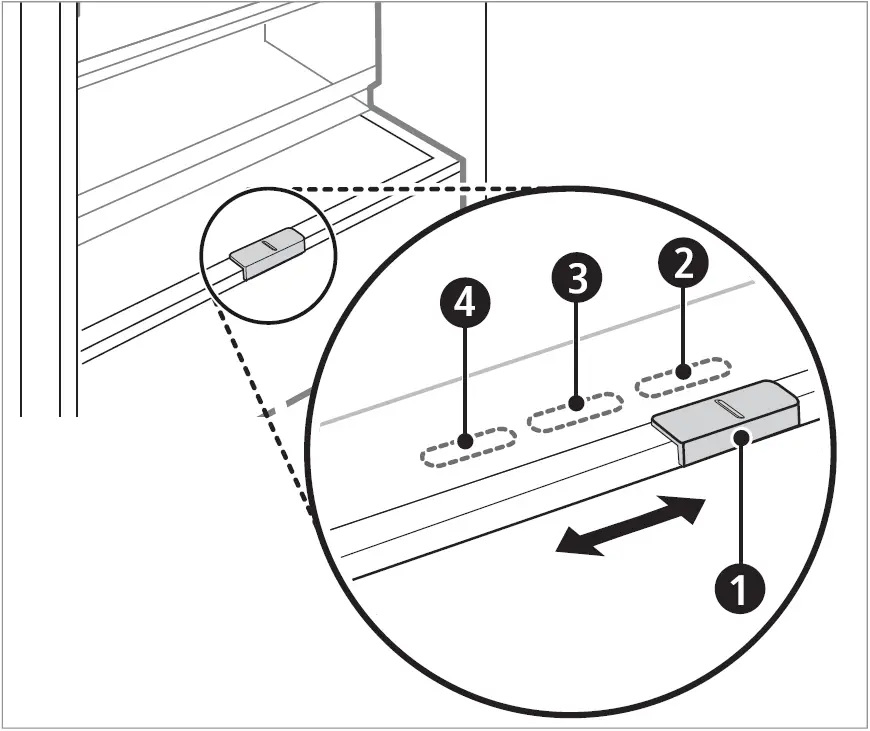 4
3
2
1