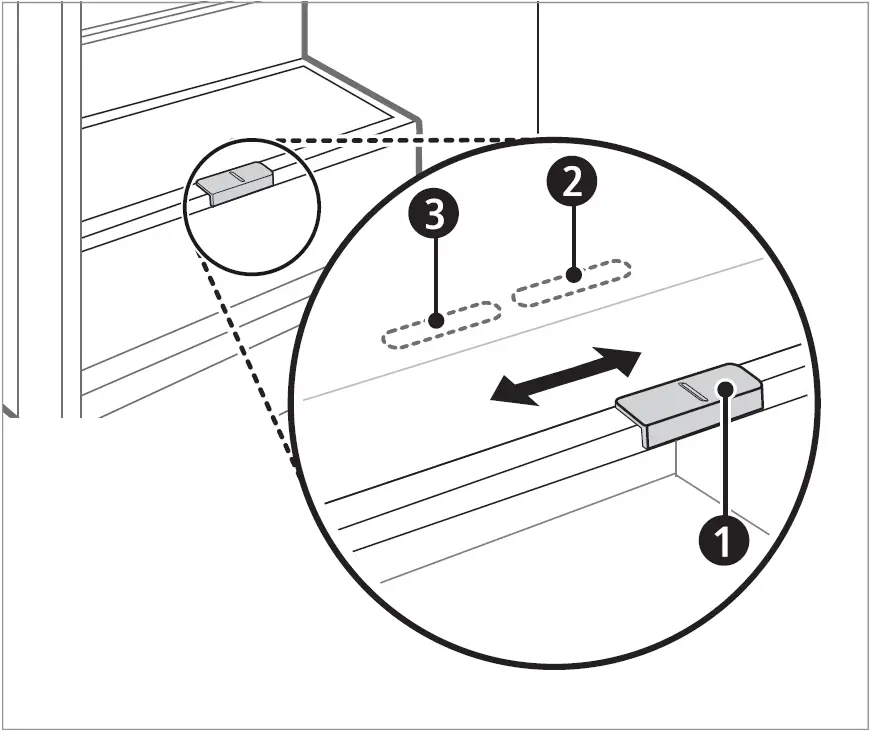 3
2
1