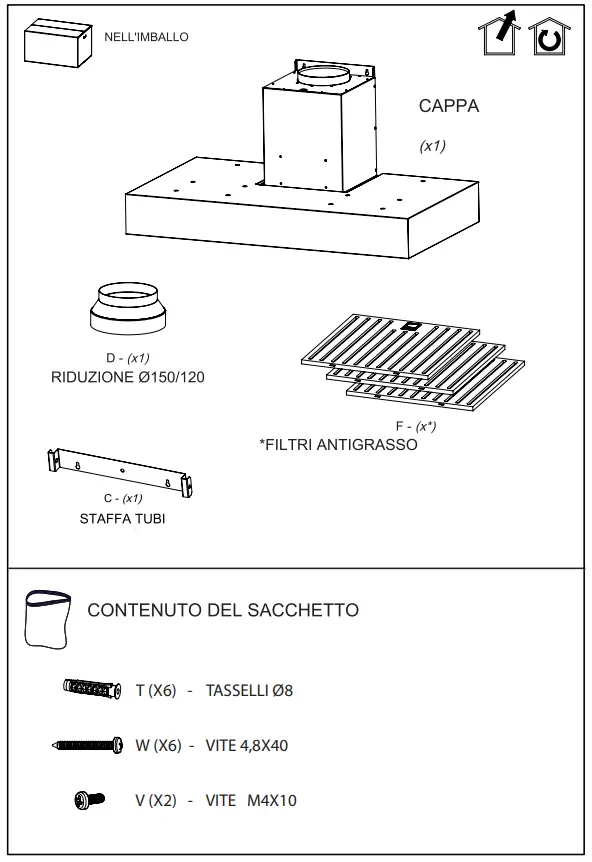 NELL'IMBALLO

CAPPA

(x1)

D - (x1)
RIDUZIONE Ø150/120

F - (x*)
*FILTRI ANTIGRASSO

C - (x1)
STAFFA TUBI

CONTENUTO DEL SACCHETTO

T (X6) - TASSELLI Ø8

W (X6) - VITE 4,8X40

V (X2) - VITE M4X10