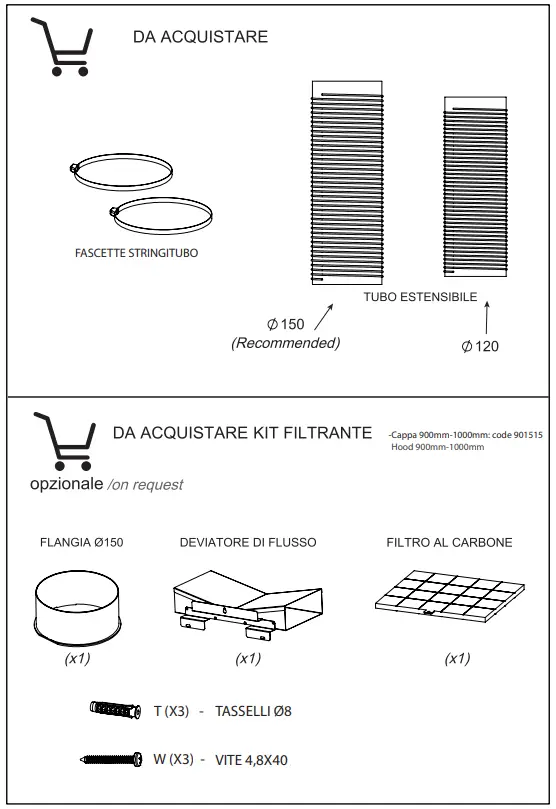 DA ACQUISTARE

FASCETTE STRINGITUBO

TUBO ESTENSIBILE

Ø 150
(Recommended)

Ø 120

DA ACQUISTARE KIT FILTRANTE

-Cappa 900mm-1000mm: code 901515
Hood 900mm-1000mm

opzionale /on request

FLANGIA Ø150

DEVIATORE DI FLUSSO

FILTRO AL CARBONE

(x1)

(x1)

(x1)

T (X3) - TASSELLI Ø8

W (X3) - VITE 4,8X40