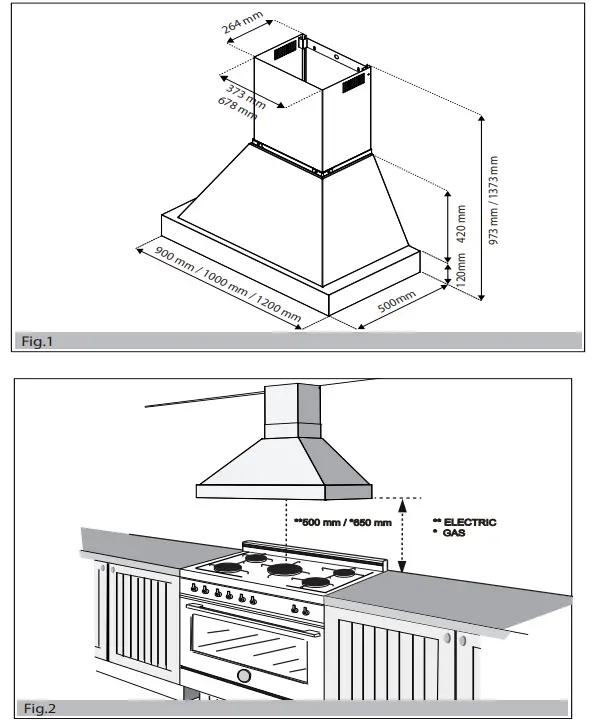 264 mm

373 mm
678 mm

973 mm / 1373 mm

420 mm

120mm

900 mm / 1000 mm / 1200 mm

500mm

Fig.1

**500 mm / *650 mm

** ELECTRIC
* GAS

Fig.2