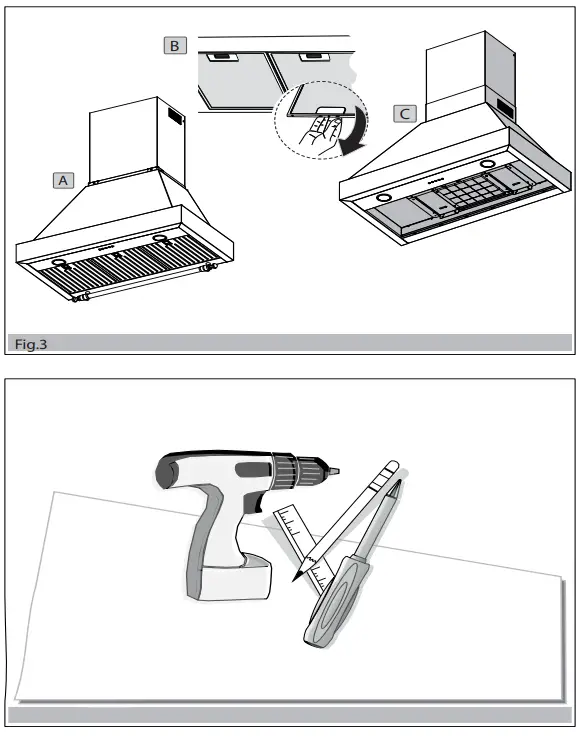 B

A

C

Fig.3