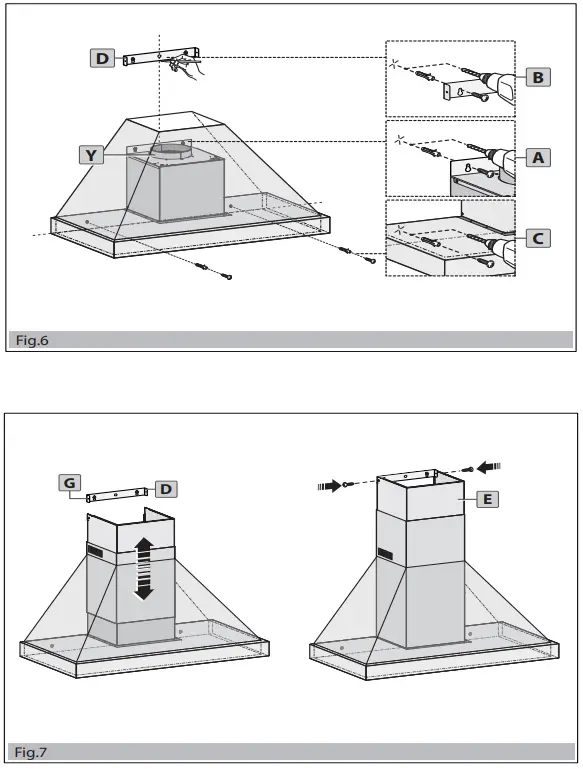 D
B
Y
A
C
Fig.6

G
D
E
Fig.7