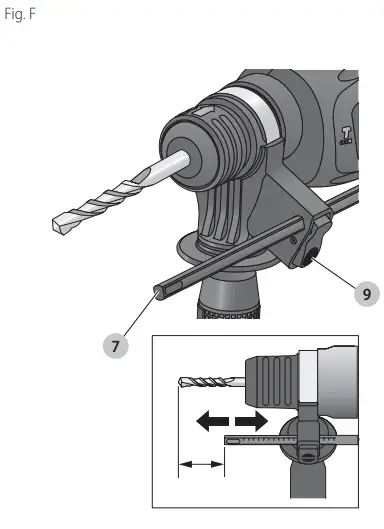 Fig. F

9

7