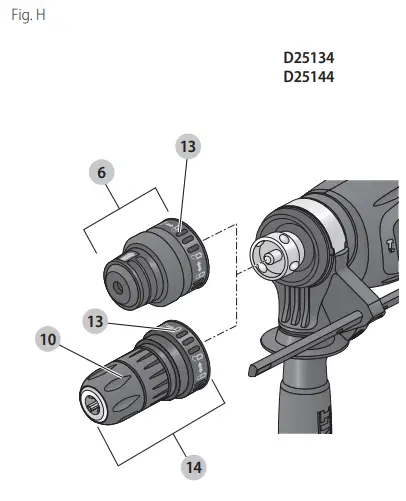 Fig. H

D25134
D25144

13
6
13
10
14