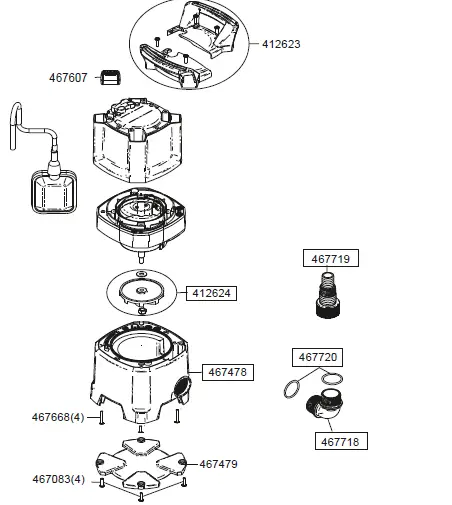 412623

467607

467719

412624

467720

467478

467668(4)

467718

467479

467083(4)