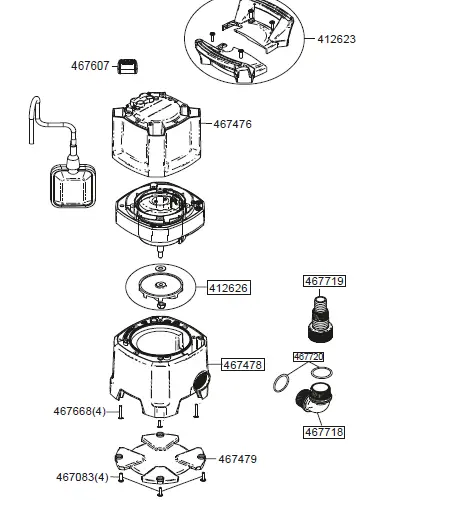 412623

467607

467476

412626

467719

467720

467478

467668(4)

467718

467479

467083(4)