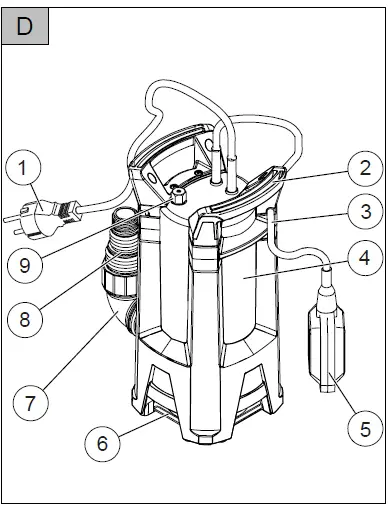 D

1
2
3
4
9
8
7
6
5