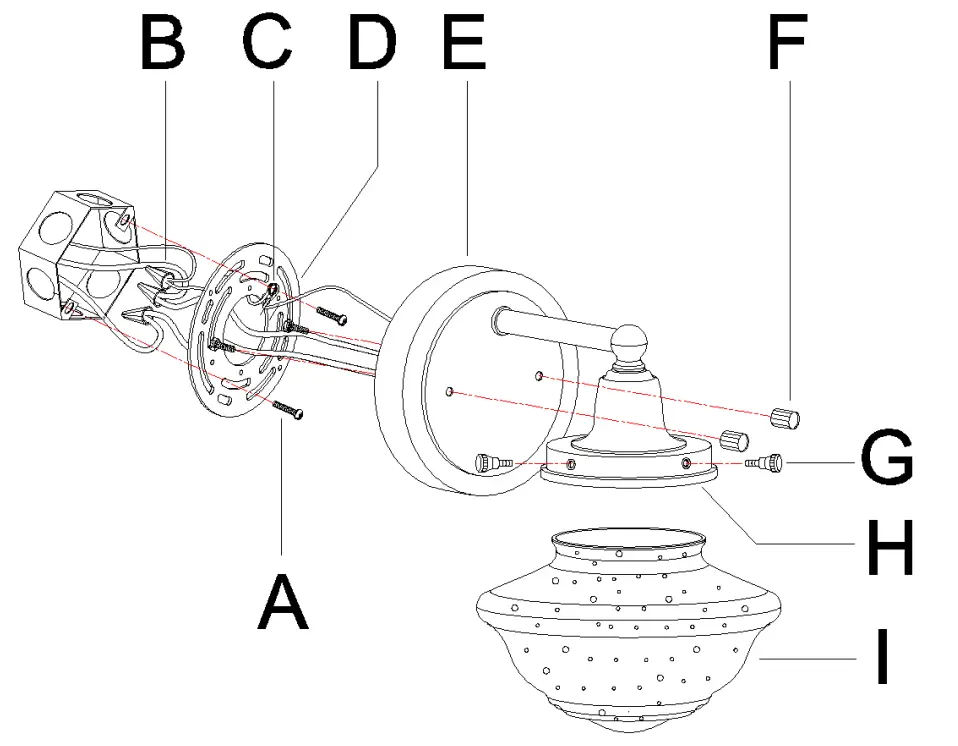 B C D E F G H A I