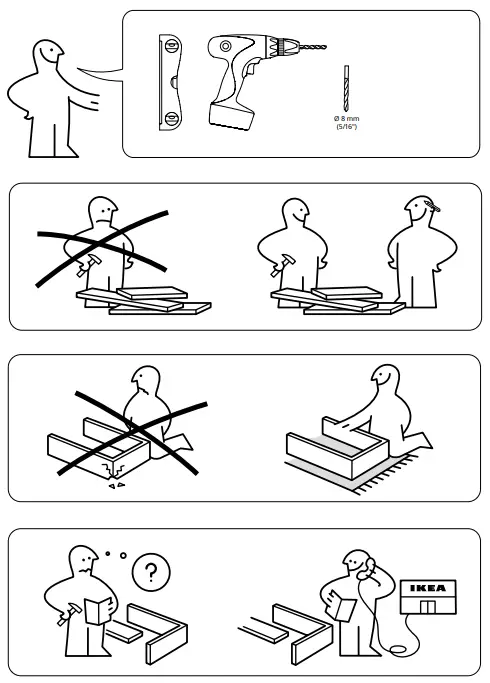 Ø 8 mm
(5/16")

?

IKEA