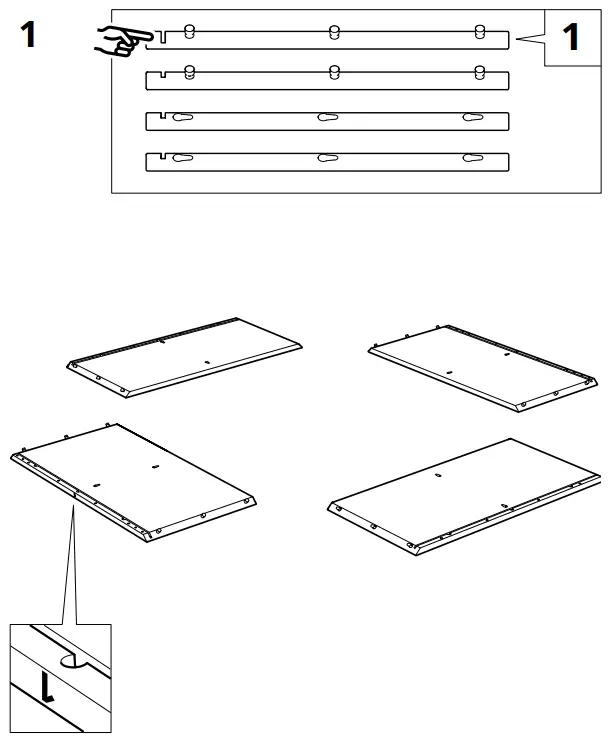 1

1