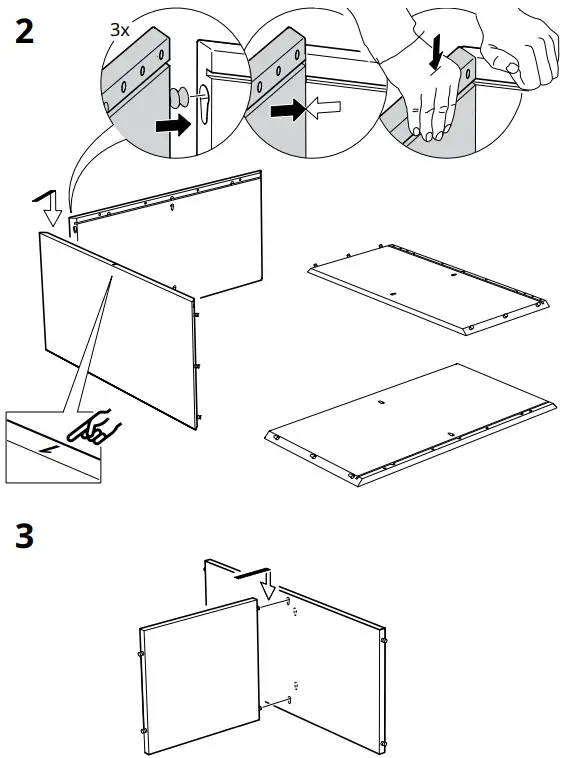 2

3x

3