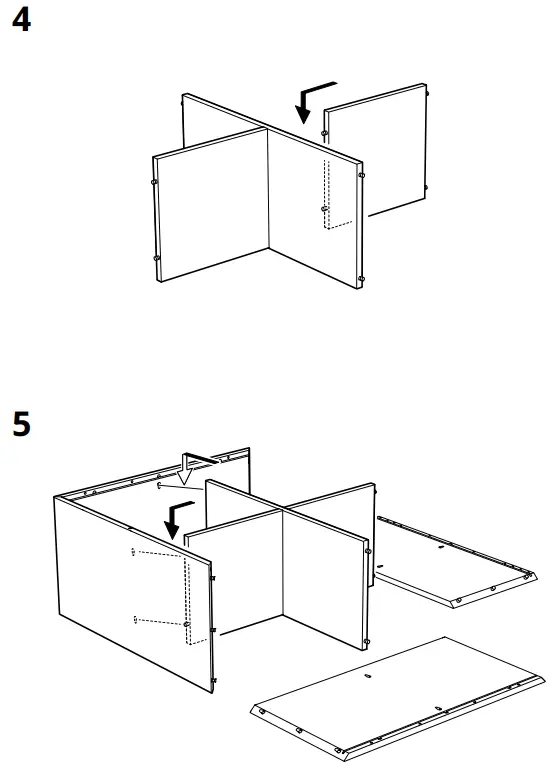 4

5