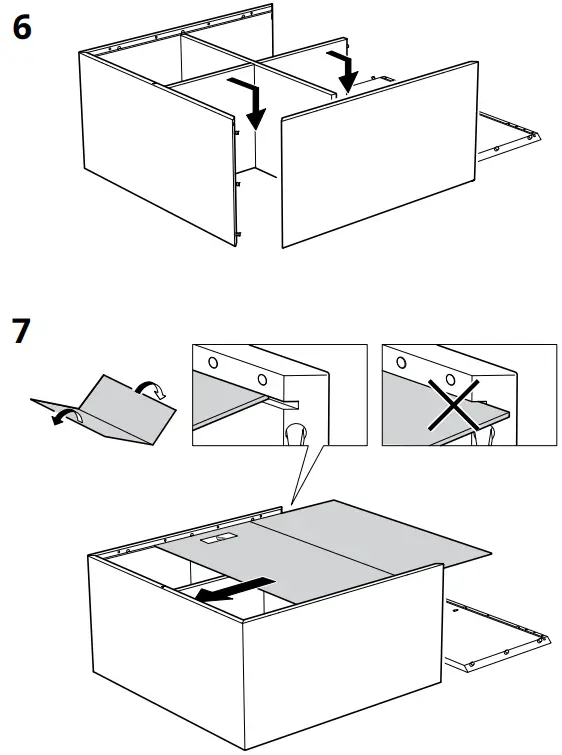 6

7