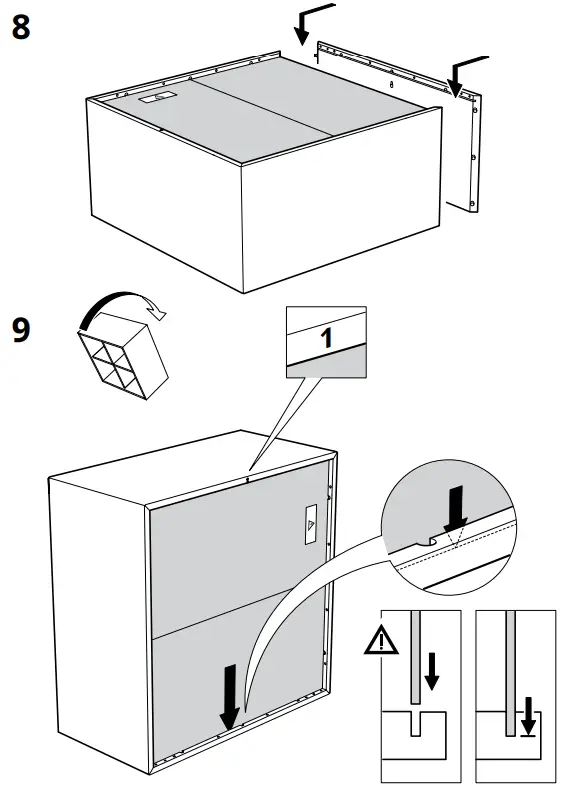 8

9

1