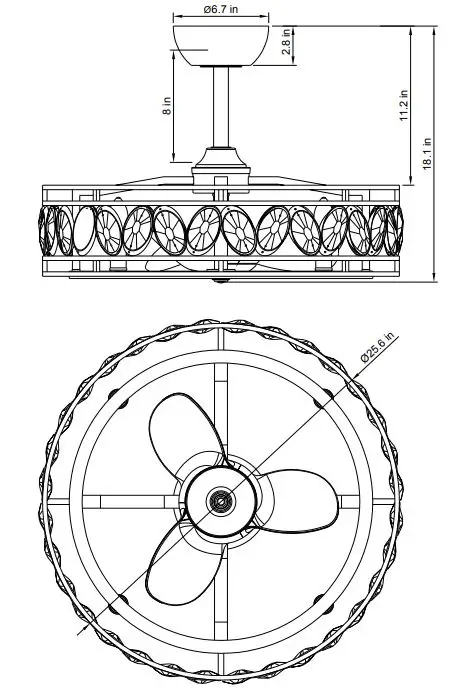 Ø6.7 in
2.8 in
8 in
11.2 in
18.1 in
Ø25.6 in