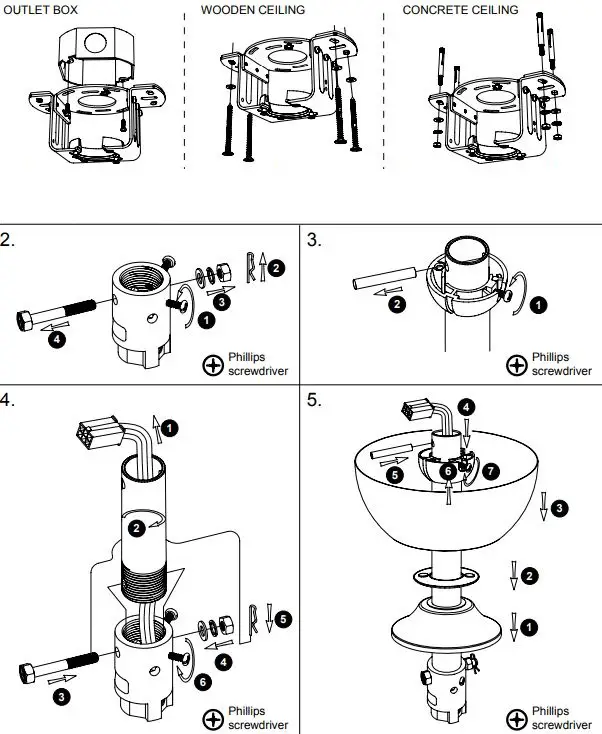 OUTLET BOX

WOODEN CEILING

CONCRETE CEILING

2.

2

3

1

4

Phillips screwdriver

3.

2

1

Phillips screwdriver

4.

1

2

5

4

6

3

Phillips screwdriver

5.

4

5

6

7

3

2

1

Phillips screwdriver