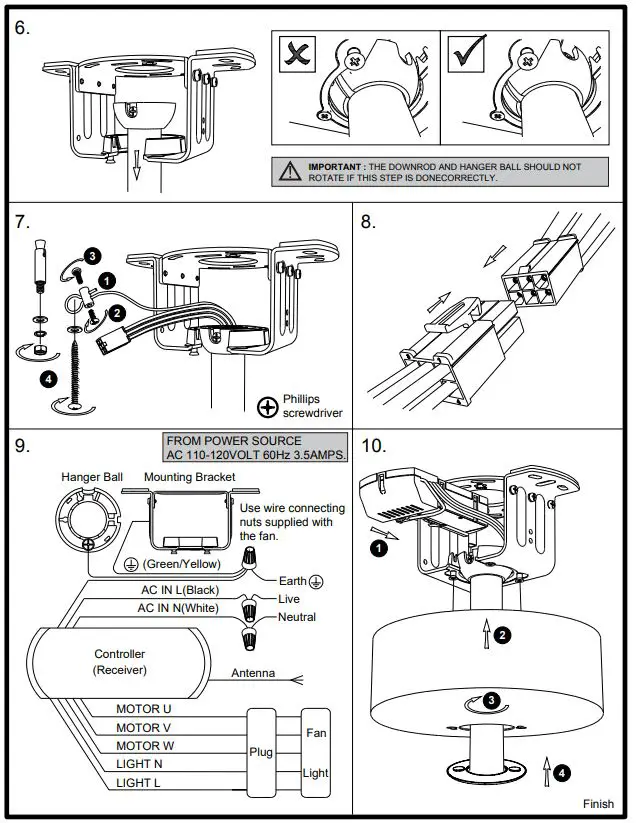 6.

IMPORTANT : THE DOWNROD AND HANGER BALL SHOULD NOT ROTATE IF THIS STEP IS DONECORRECTLY.

7.

3

1

2

4

Phillips screwdriver

8.

9.

FROM POWER SOURCE
AC 110-120VOLT 60Hz 3.5AMPS.

Hanger Ball

Mounting Bracket

Use wire connecting nuts supplied with the fan.

(Green/Yellow)

Earth

AC IN L(Black)

Live

AC IN N(White)

Neutral

Controller
(Receiver)

Antenna

MOTOR U

MOTOR V

MOTOR W

LIGHT N

LIGHT L

Plug

Fan

Light

10.

1

2

3

4

Finish