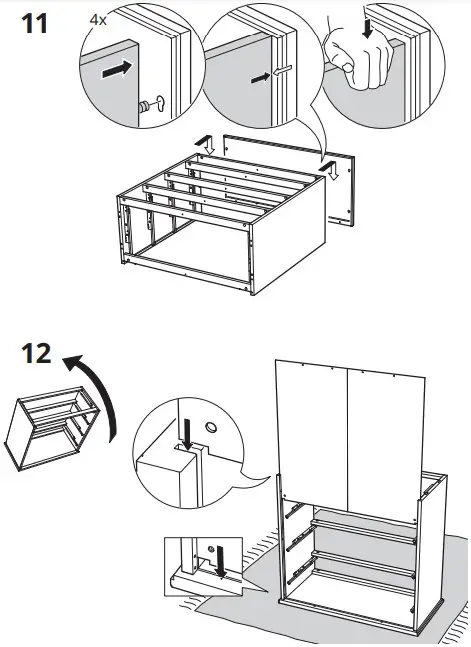 11

4x

12