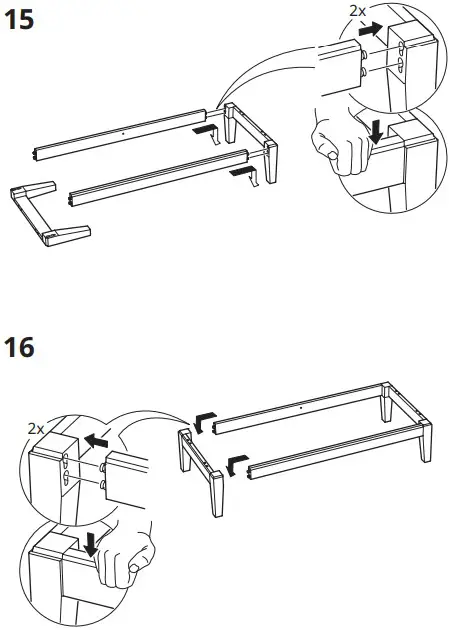 15

2x

16

2x