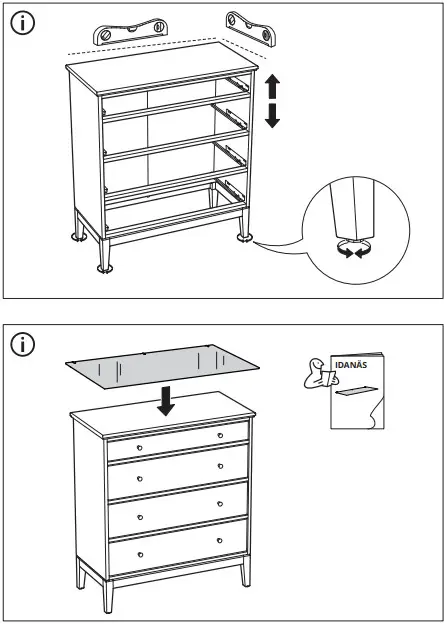 i

i

IDANÄS