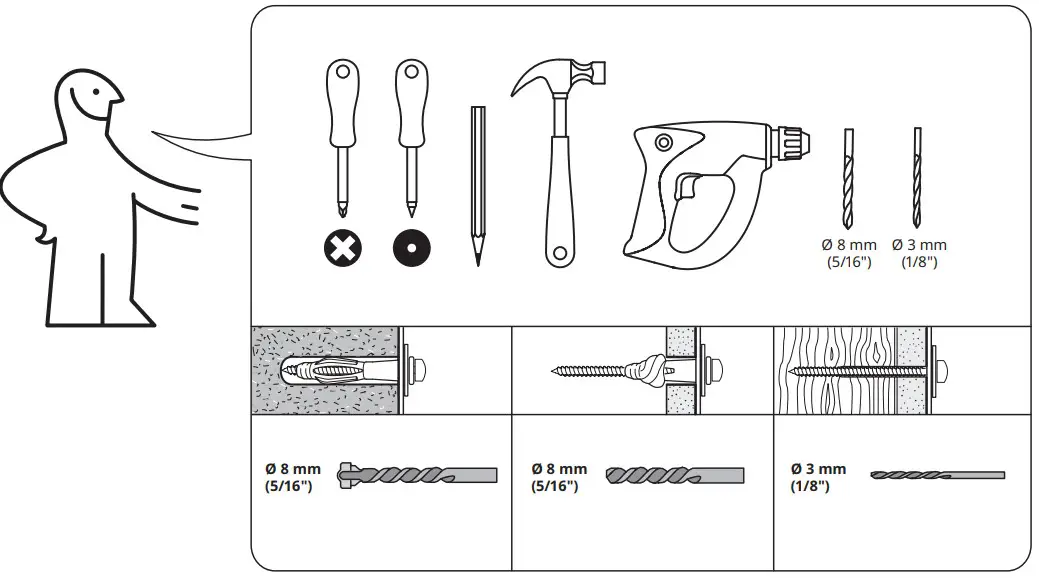 Ø 8 mm
(5/16")

Ø 3 mm
(1/8")

Ø 8 mm
(5/16")

Ø 8 mm
(5/16")

Ø 3 mm
(1/8")