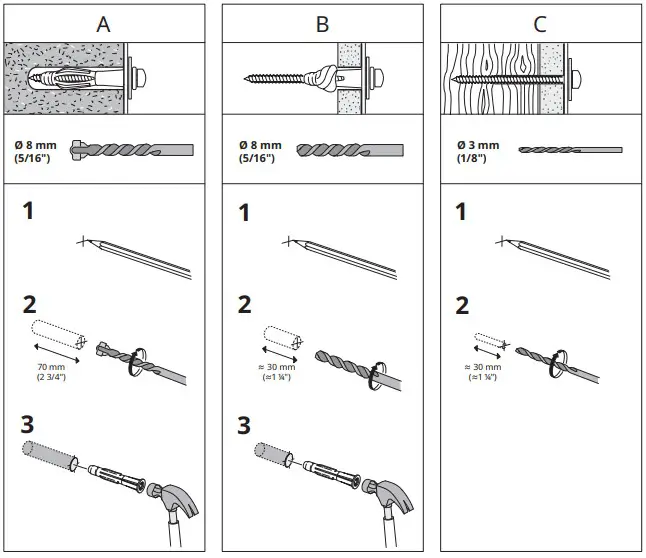 A

Ø 8 mm
(5/16")

1

2

70 mm
(2 3/4")

3

B

Ø 8 mm
(5/16")

1

2

≈ 30 mm
(≈1 ¼")

3

C

Ø 3 mm
(1/8")

1

2

≈ 30 mm
(≈1 ¼")