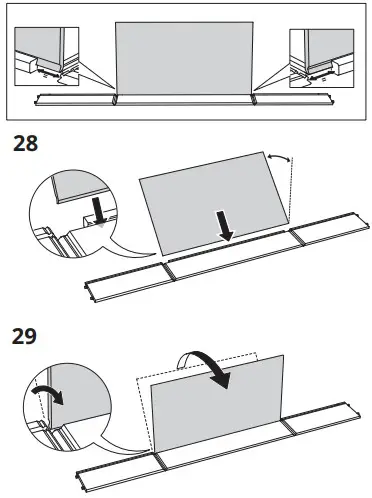 28

29