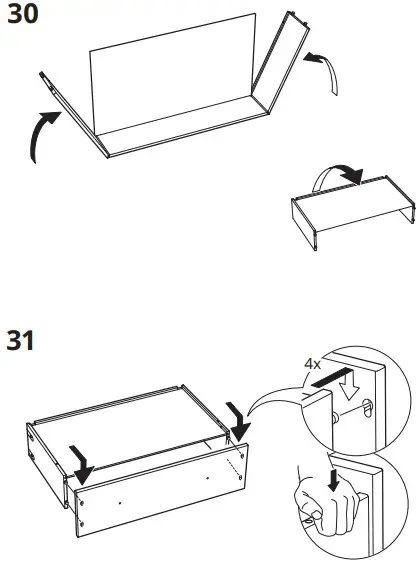 30

31

4x