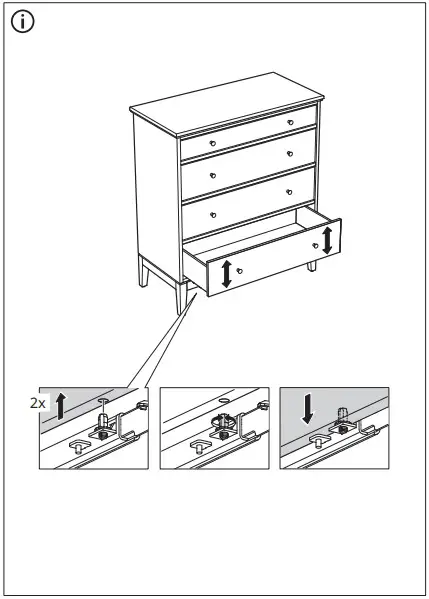 2x