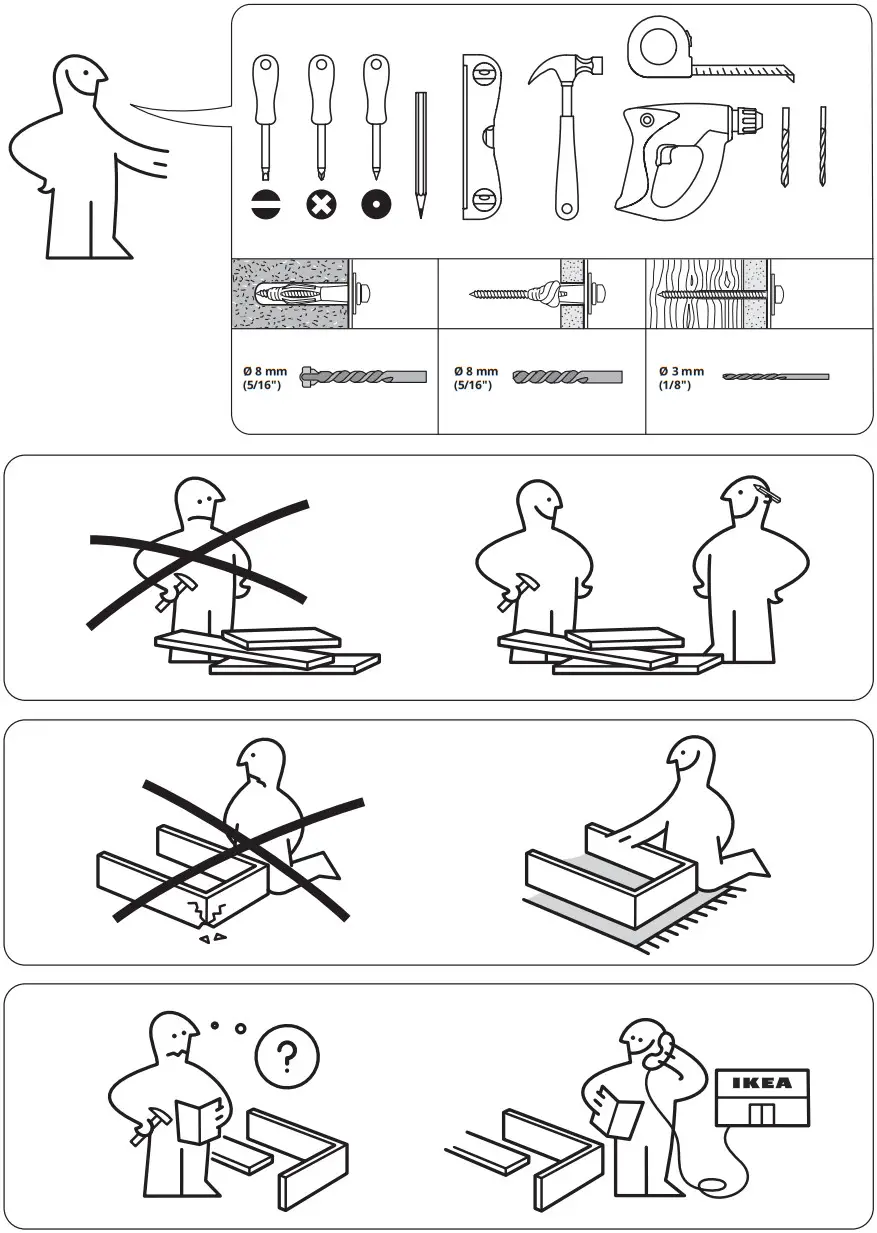 Ø 8 mm (5/16")

Ø 8 mm (5/16")

Ø 3 mm (1/8")

?

IKEA