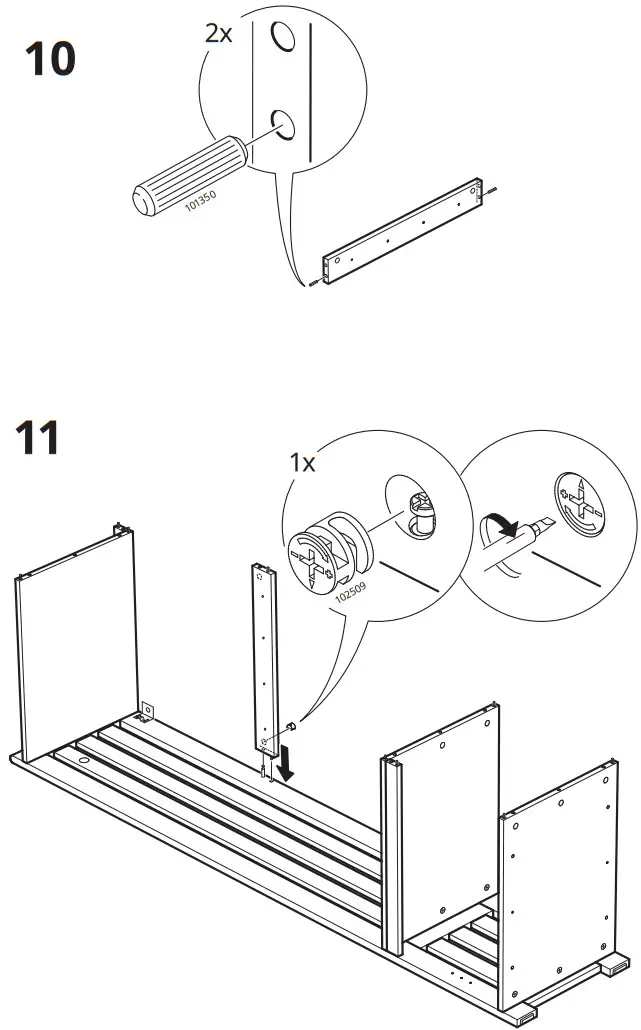 10

2x

101350

11

1x

102509