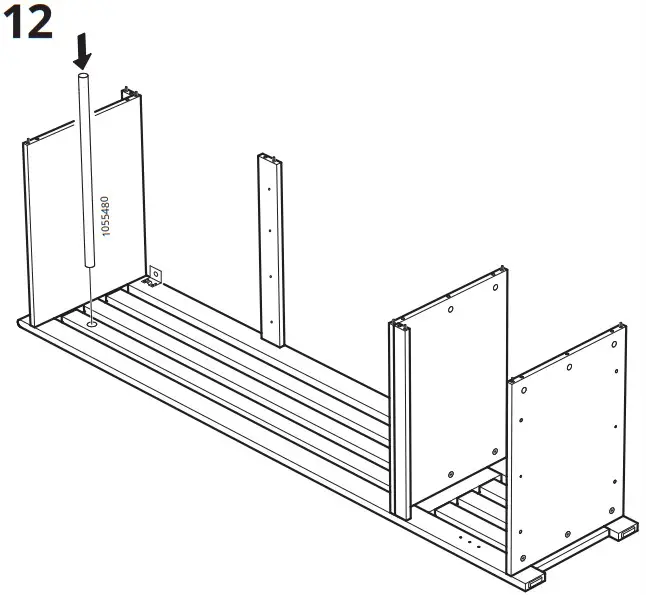 12

1055480