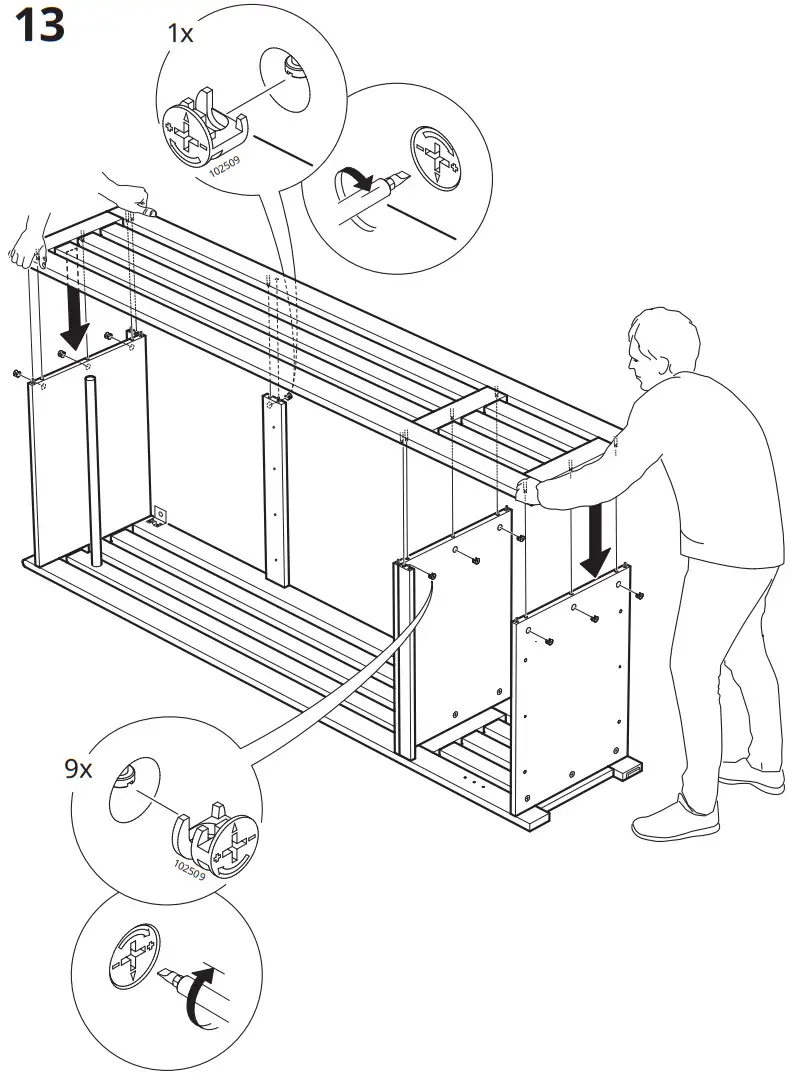 13

1x

102509

9x

102509