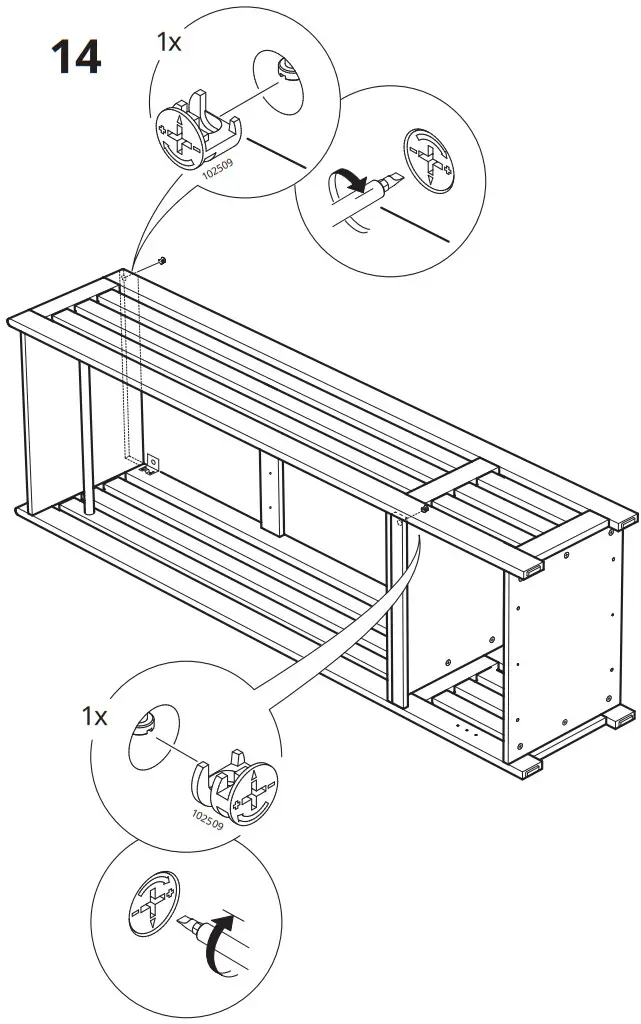 14

1x

102509

1x

102509