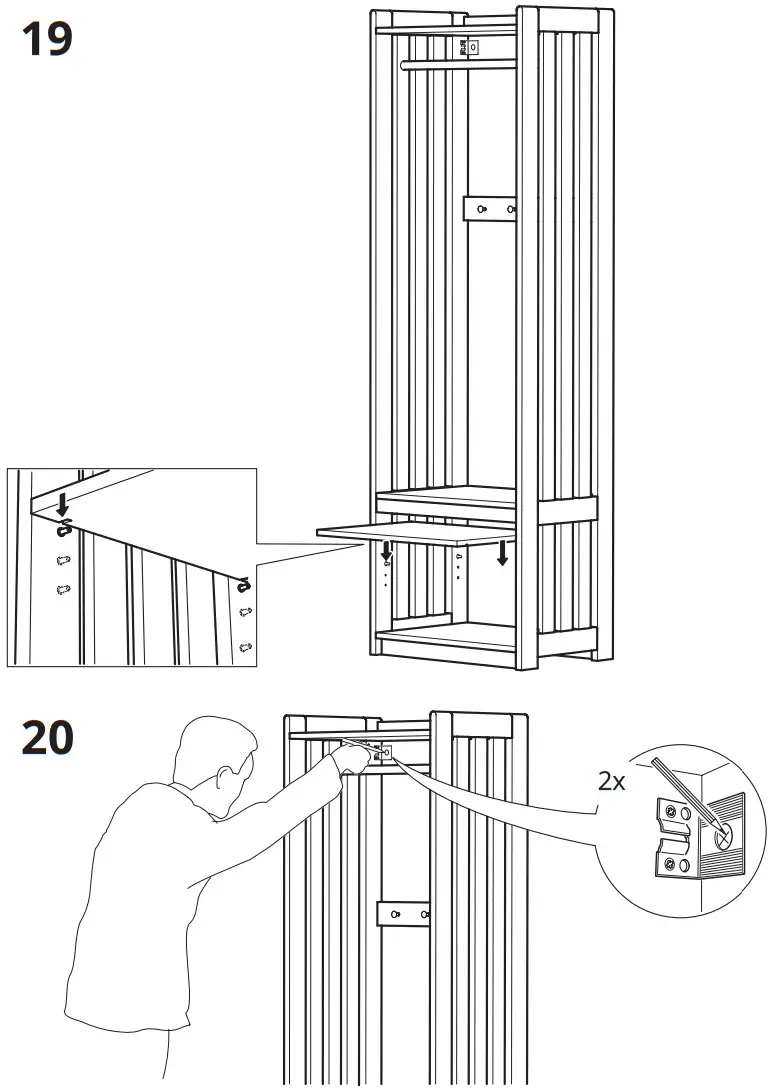 19

20

2x