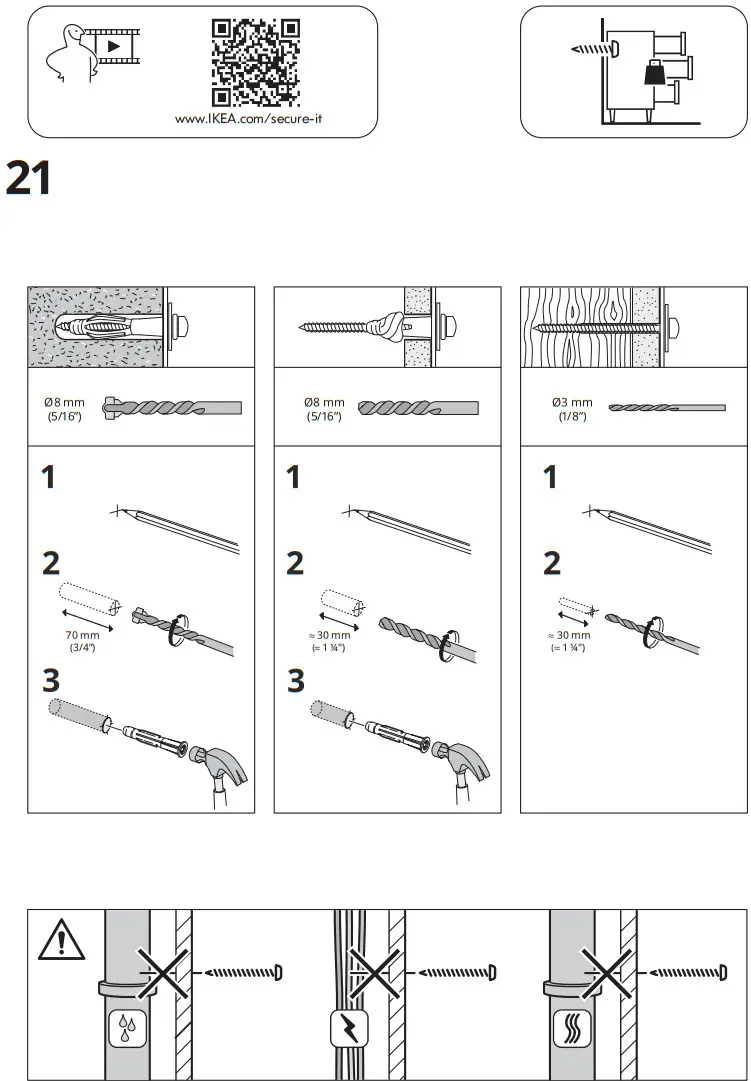 www.IKEA.com/secure-it

21

Ø8 mm
(5/16")

1

2

70 mm
(3/4")

3

Ø8 mm
(5/16")

1

2

≈ 30 mm
(≈ 1 ¼")

3

Ø3 mm
(1/8")

1

2

≈ 30 mm
(≈ 1 ¼")